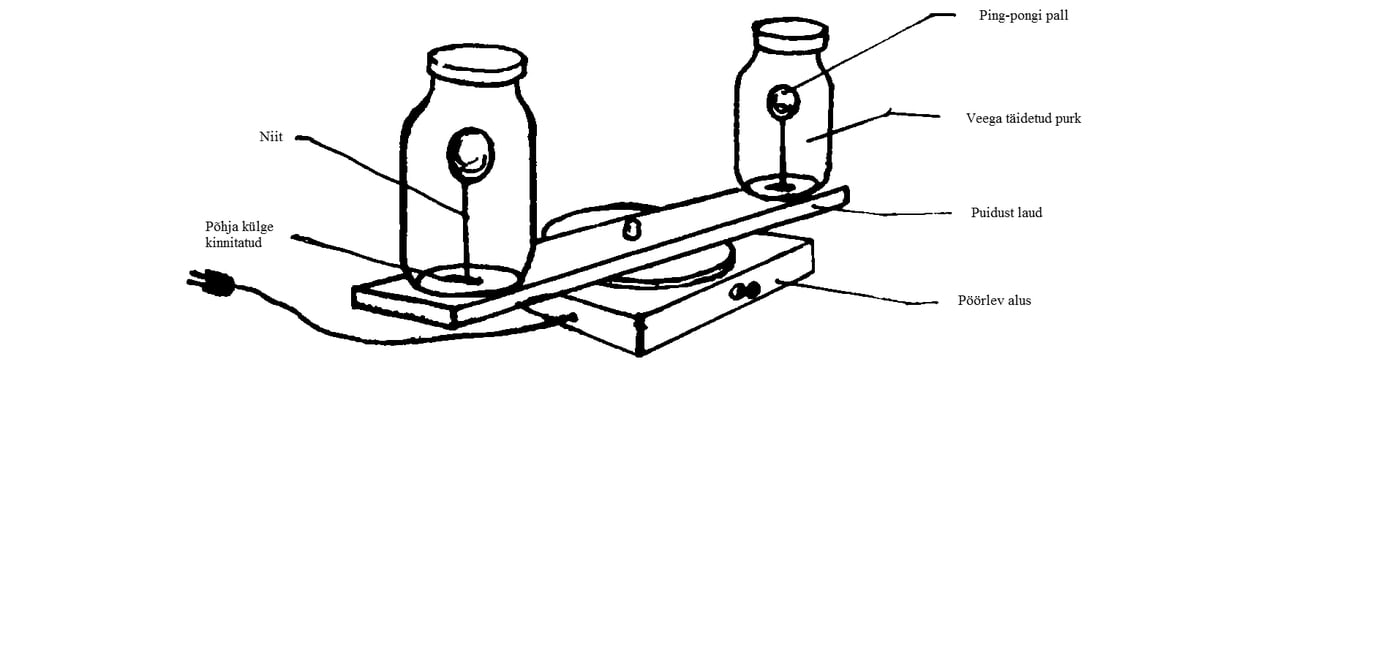 Ping-pongi pall

Veega täidetud purk

Niit

Puidust laud

Põhja külge kinnitatud

Pöörlev alus