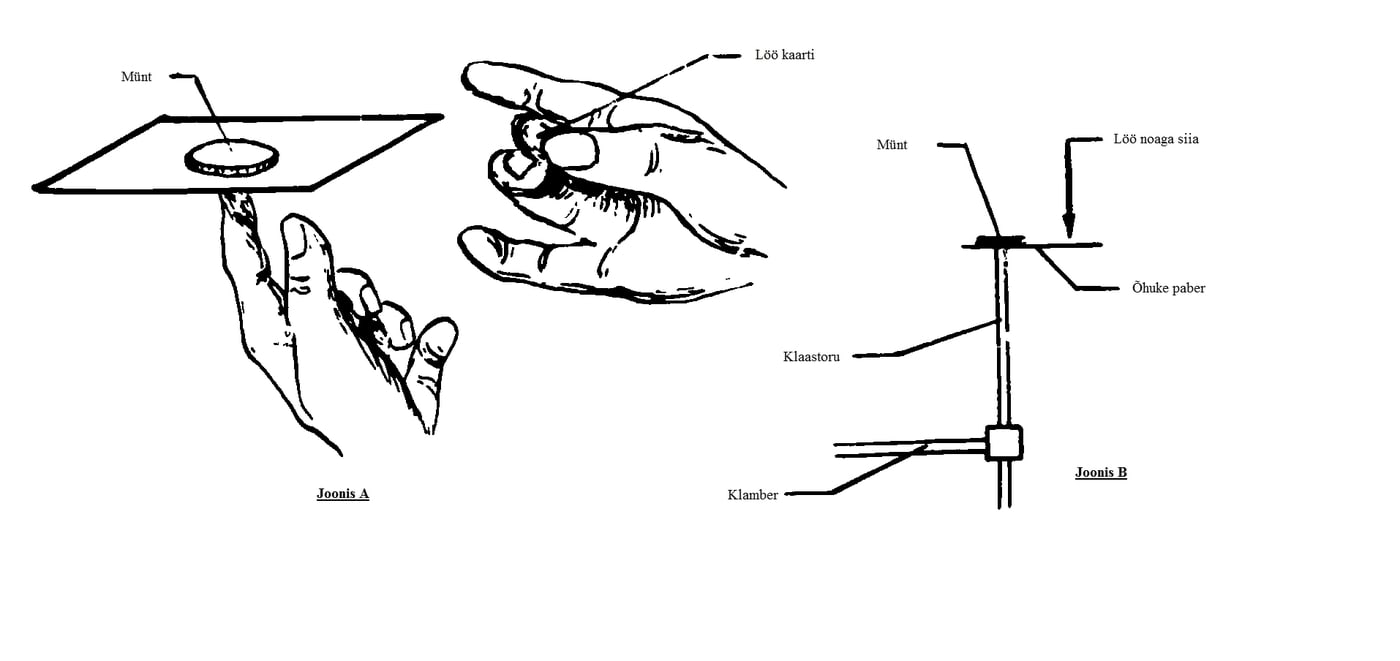 Münt

Löö kaarti

Joonis A

Münt

Löö noaga siia

Õhuke paber

Klaastoru

Klamber

Joonis B