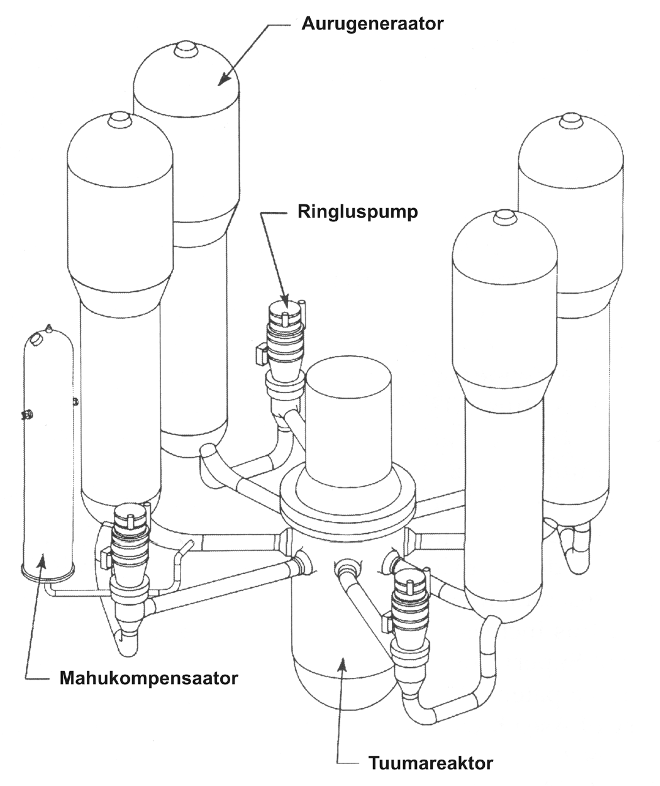 Aurugeneraator

Ringluspump

Mahukompensaator

Tuumareaktor