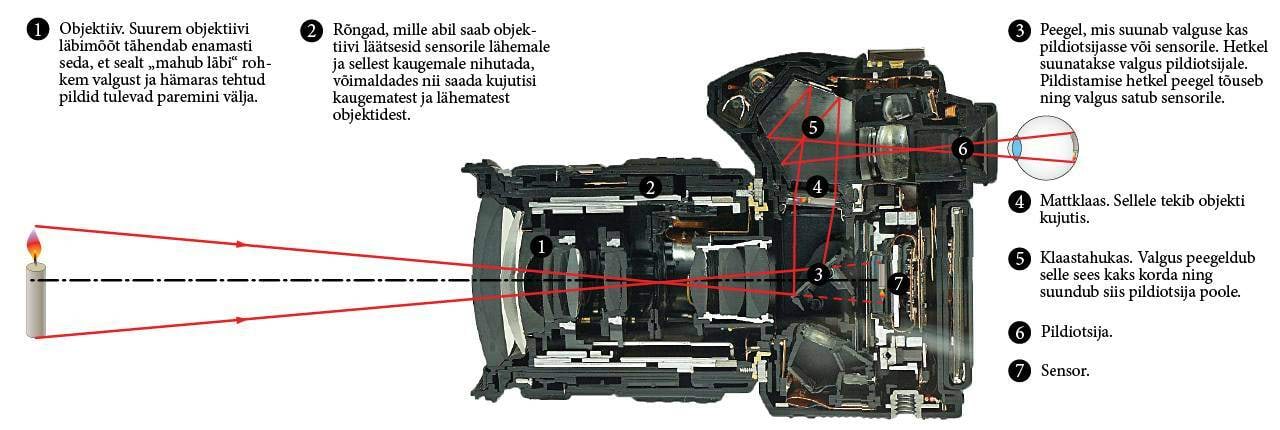 1 Objektiiv. Suurem objektiivi läbimõõt tähendab enamasti seda, et sealt „mahub läbi“ rohkem valgust ja hämaras tehtud pildid tulevad paremini välja.

2 Rõngad, mille abil saab objektiivi läätsesid sensorile lähemale ja sellest kaugemale nihutada, võimaldades nii saada kujutisi kaugematest ja lähematest objektidest.

3 Peegel, mis suunab valguse kas pildiotsijasse või sensorile. Hetkel suunatakse valgus pildiotsijale. Pildistamise hetkel peegel tõuseb ning valgus satub sensorile.

4 Mattklaas. Sellele tekib objekti kujutis.

5 Klaastahukas. Valgus peegeldub selle sees kaks korda ning suundub siis pildiotsija poole.

6 Pildiotsija.

7 Sensor.

5

6

2

4

1

3

7